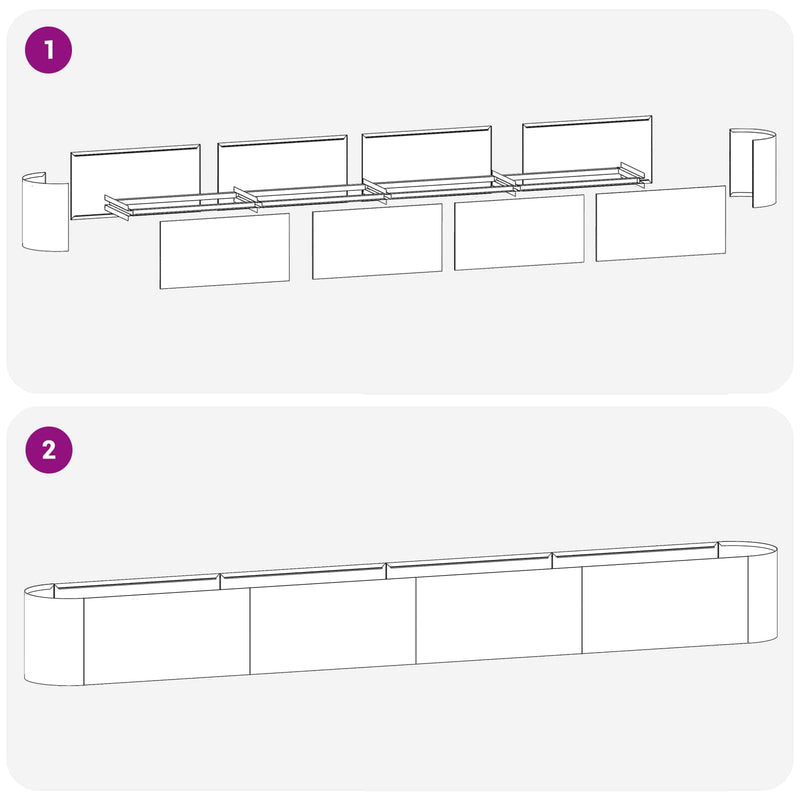 1

2